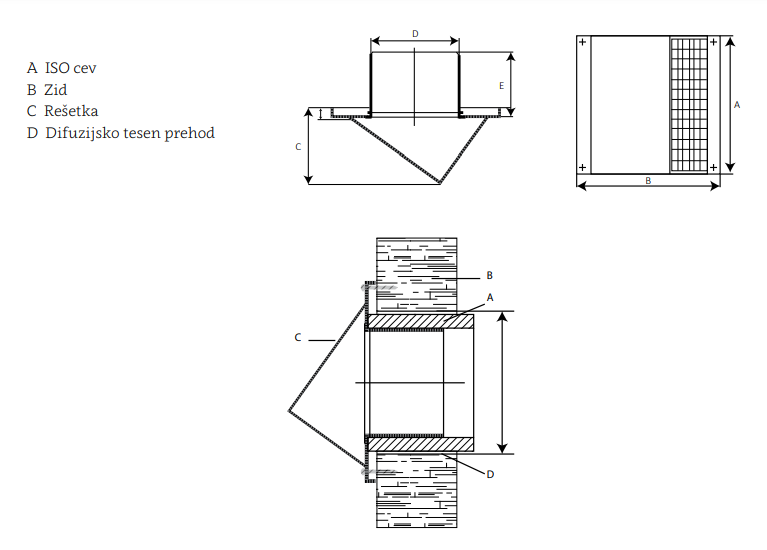 A ISO cev
B Zid
C Rešetka
D Difuzijsko tesen prehod

D
E
C
A
B

B
A
C
D